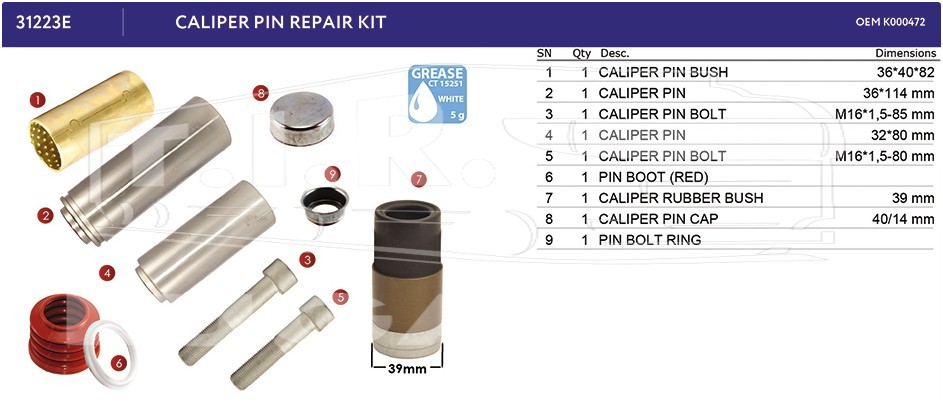 31223E CALIPER PIN REPAIR KIT OEM K000472

GREASE
CT 15251
WHITE
5 g

1 2 3 4 5 6 7 8 9

39mm

| SN | Qty | Desc. | Dimensions |
|---|---|---|---|
| 1 | 1 | CALIPER PIN BUSH | 36*40*82 |
| 2 | 1 | CALIPER PIN | 36*114 mm |
| 3 | 1 | CALIPER PIN BOLT | M16*1,5-85 mm |
| 4 | 1 | CALIPER PIN | 32*80 mm |
| 5 | 1 | CALIPER PIN BOLT | M16*1,5-80 mm |
| 6 | 1 | PIN BOOT (RED) | |
| 7 | 1 | CALIPER RUBBER BUSH | 39 mm |
| 8 | 1 | CALIPER PIN CAP | 40/14 mm |
| 9 | 1 | PIN BOLT RING | |